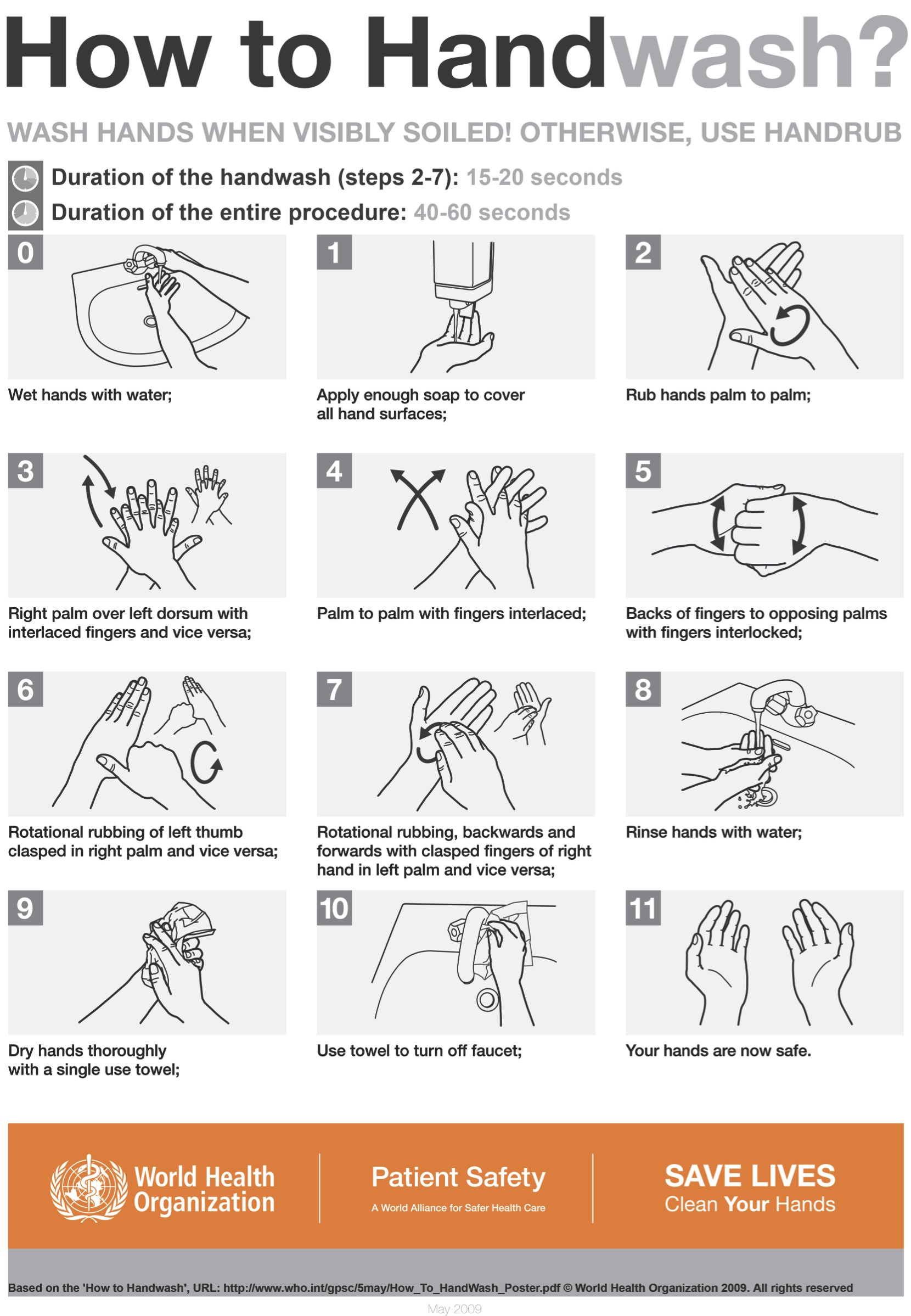 How to Handwash?

WASH HANDS WHEN VISIBLY SOILED! OTHERWISE, USE HANDRUB

Duration of the handwash (steps 2-7): 15-20 seconds
Duration of the entire procedure: 40-60 seconds

0
Wet hands with water;

1
Apply enough soap to cover all hand surfaces;

2
Rub hands palm to palm;

3
Right palm over left dorsum with interlaced fingers and vice versa;

4
Palm to palm with fingers interlaced;

5
Backs of fingers to opposing palms with fingers interlocked;

6
Rotational rubbing of left thumb clasped in right palm and vice versa;

7
Rotational rubbing, backwards and forwards with clasped fingers of right hand in left palm and vice versa;

8
Rinse hands with water;

9
Dry hands thoroughly with a single use towel;

10
Use towel to turn off faucet;

11
Your hands are now safe.

World Health Organization

Patient Safety
A World Alliance for Safer Health Care

SAVE LIVES
Clean Your Hands

Based on the 'How to Handwash', URL: http://www.who.int/gpsc/5may/How_To_HandWash_Poster.pdf © World Health Organization 2009. All rights reserved

May 2009