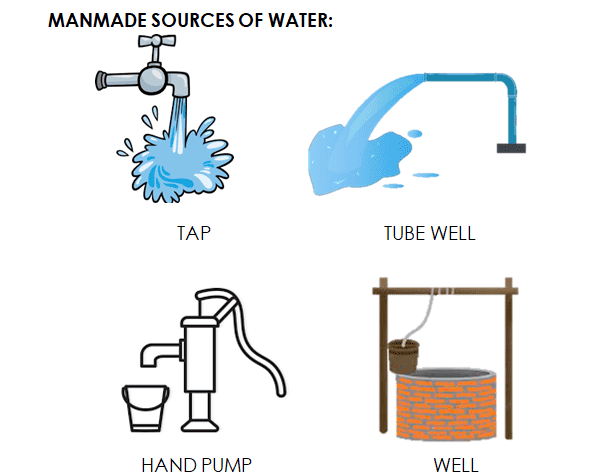 MANMADE SOURCES OF WATER:

TAP

TUBE WELL

HAND PUMP

WELL